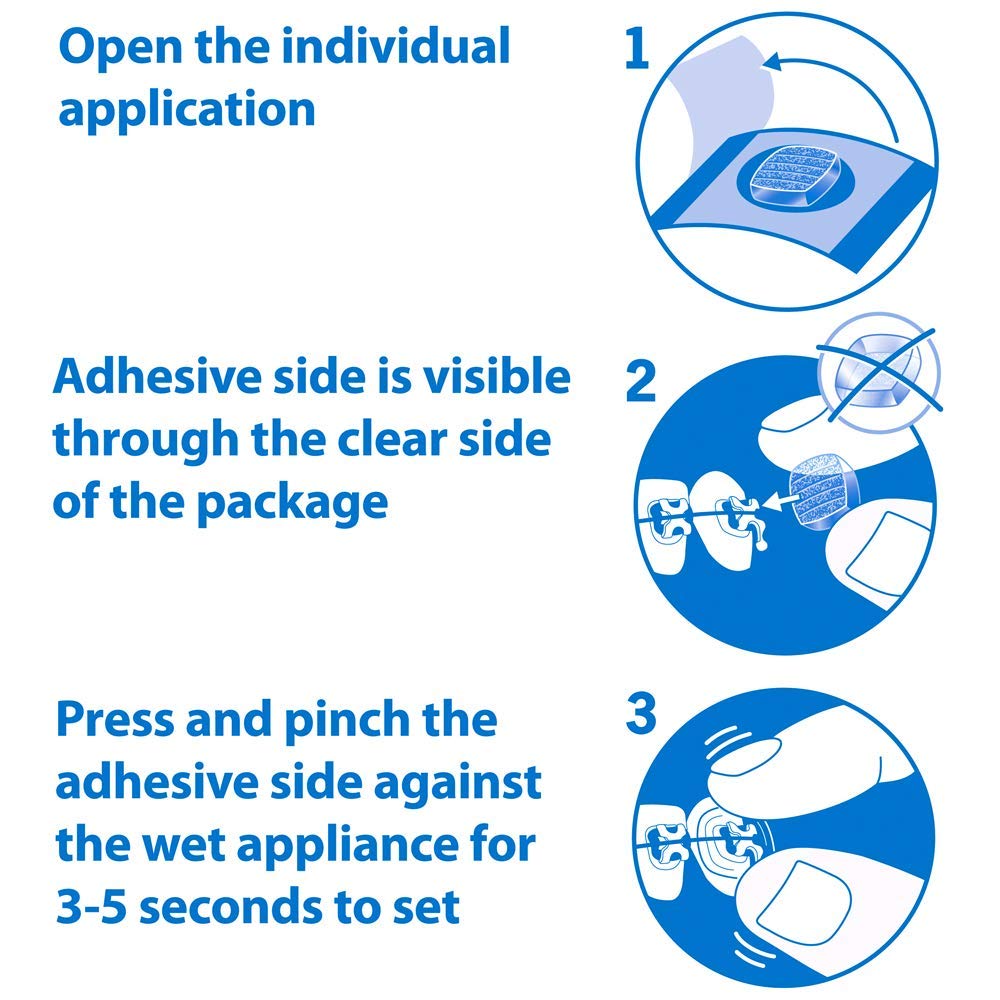 Open the individual application

1

Adhesive side is visible through the clear side of the package

2

Press and pinch the adhesive side against the wet appliance for 3-5 seconds to set

3