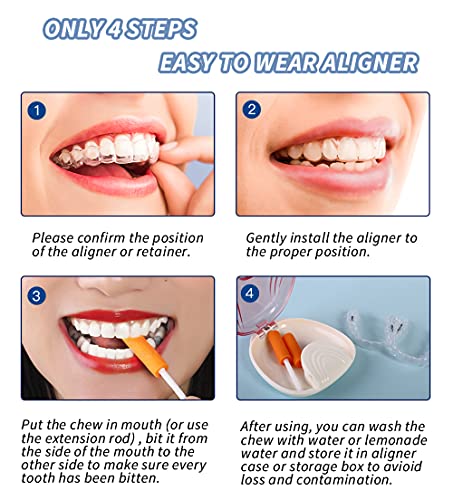 ONLY 4 STEPS
EASY TO WEAR ALIGNER

1

Please confirm the position of the aligner or retainer.

2

Gently install the aligner to the proper position.

3

Put the chew in mouth (or use the extension rod) , bit it from the side of the mouth to the other side to make sure every tooth has been bitten.

4

After using, you can wash the chew with water or lemonade water and store it in aligner case or storage box to avioid loss and contamination.