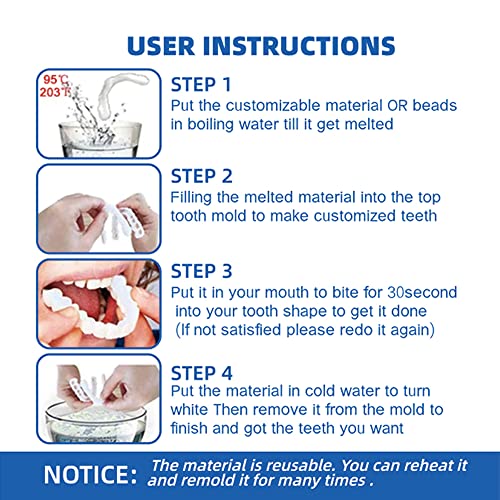 USER INSTRUCTIONS

95℃
203℉

STEP 1
Put the customizable material OR beads in boiling water till it get melted

STEP 2
Filling the melted material into the top tooth mold to make customized teeth

STEP 3
Put it in your mouth to bite for 30second into your tooth shape to get it done (If not satisfied please redo it again)

STEP 4
Put the material in cold water to turn white Then remove it from the mold to finish and got the teeth you want

NOTICE: The material is reusable. You can reheat it and remold it for many times .