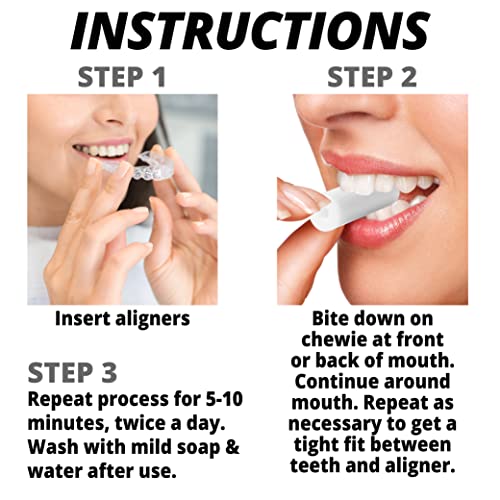 INSTRUCTIONS

STEP 1

Insert aligners

STEP 2

Bite down on chewie at front or back of mouth. Continue around mouth. Repeat as necessary to get a tight fit between teeth and aligner.

STEP 3

Repeat process for 5-10 minutes, twice a day. Wash with mild soap & water after use.