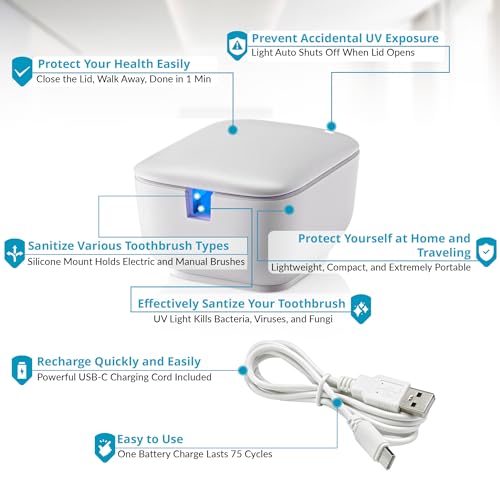 Prevent Accidental UV Exposure
Light Auto Shuts Off When Lid Opens

Protect Your Health Easily
Close the Lid, Walk Away, Done in 1 Min

Sanitize Various Toothbrush Types
Silicone Mount Holds Electric and Manual Brushes

Protect Yourself at Home and Traveling
Lightweight, Compact, and Extremely Portable

Effectively Santize Your Toothbrush
UV Light Kills Bacteria, Viruses, and Fungi

Recharge Quickly and Easily
Powerful USB-C Charging Cord Included

Easy to Use
One Battery Charge Lasts 75 Cycles