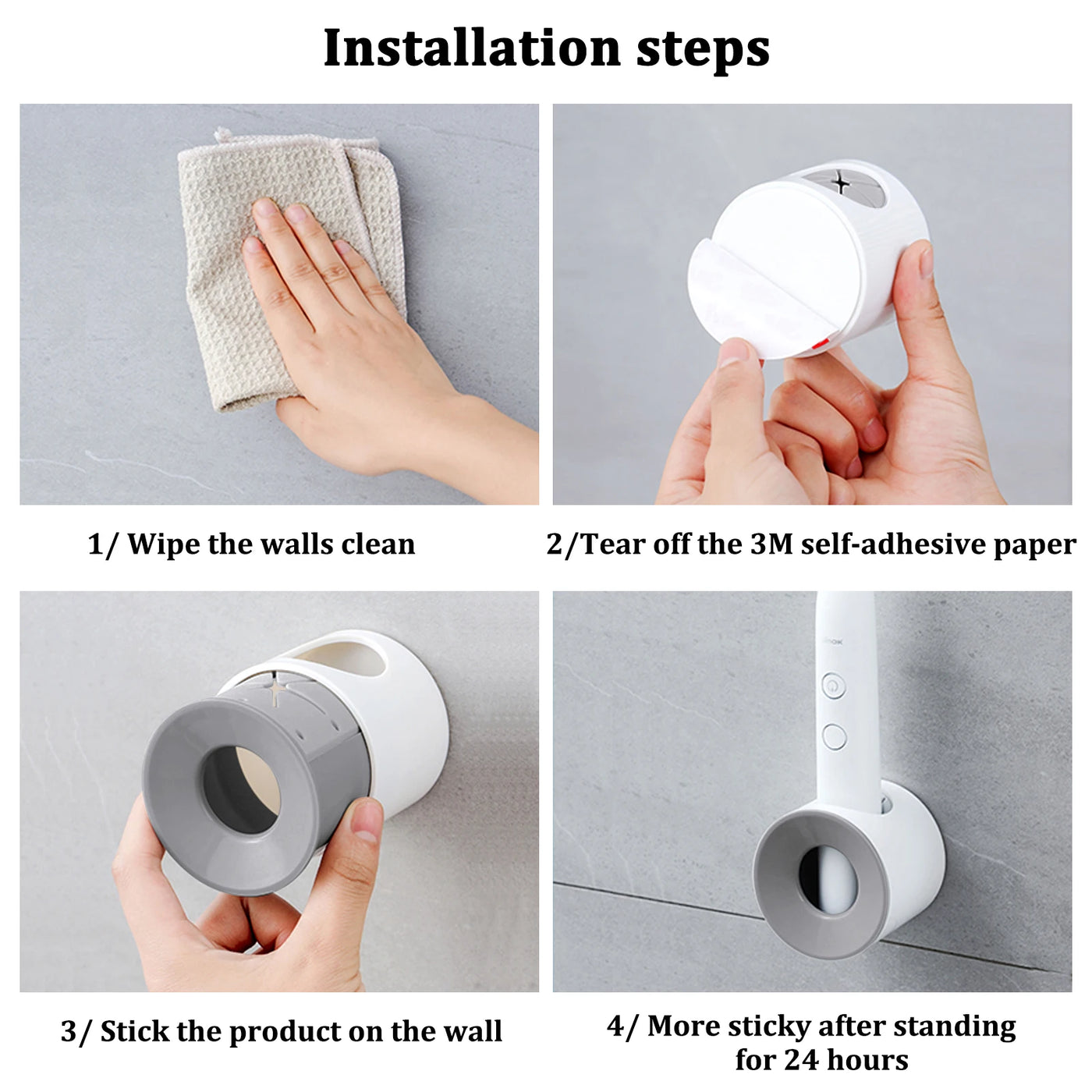 Installation steps

1/ Wipe the walls clean

2/Tear off the 3M self-adhesive paper

3/ Stick the product on the wall

4/ More sticky after standing for 24 hours