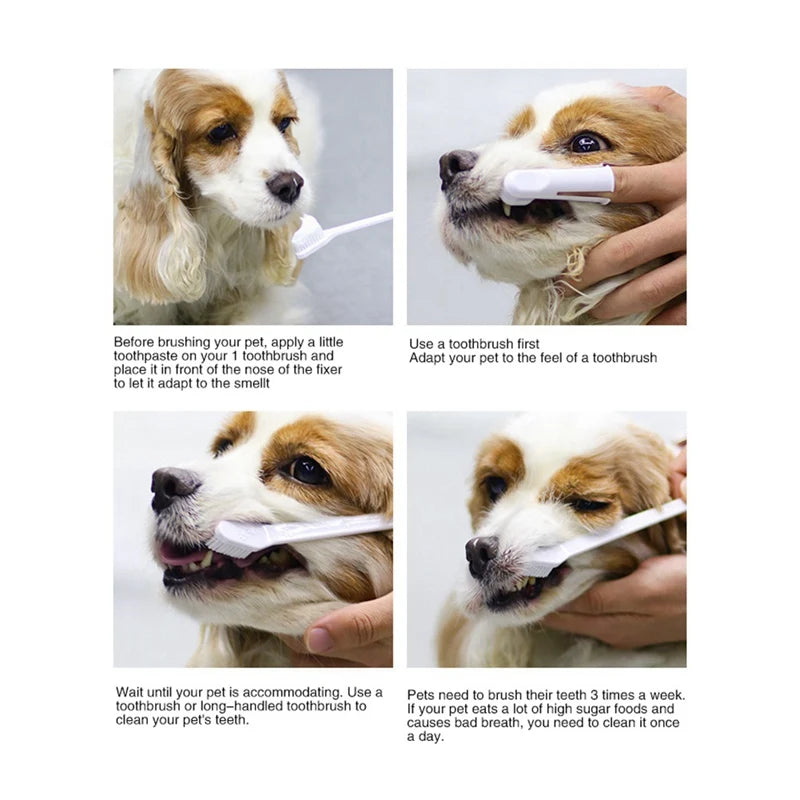 Before brushing your pet, apply a little toothpaste on your 1 toothbrush and place it in front of the nose of the fixer to let it adapt to the smellt

Use a toothbrush first
Adapt your pet to the feel of a toothbrush

Wait until your pet is accommodating. Use a toothbrush or long–handled toothbrush to clean your pet's teeth.

Pets need to brush their teeth 3 times a week. If your pet eats a lot of high sugar foods and causes bad breath, you need to clean it once a day.